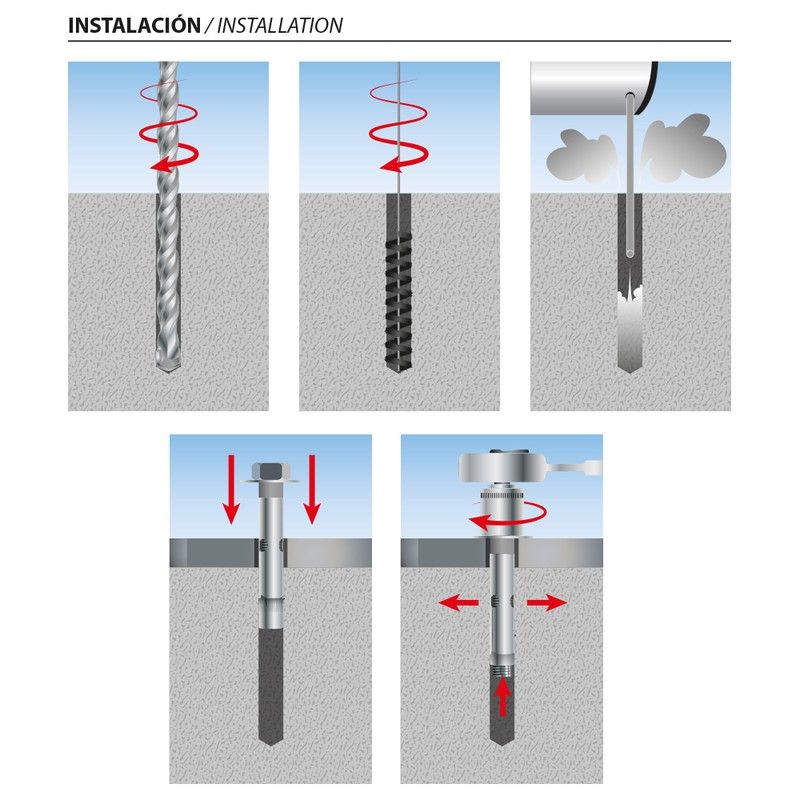 INSTALACIÓN / INSTALLATION